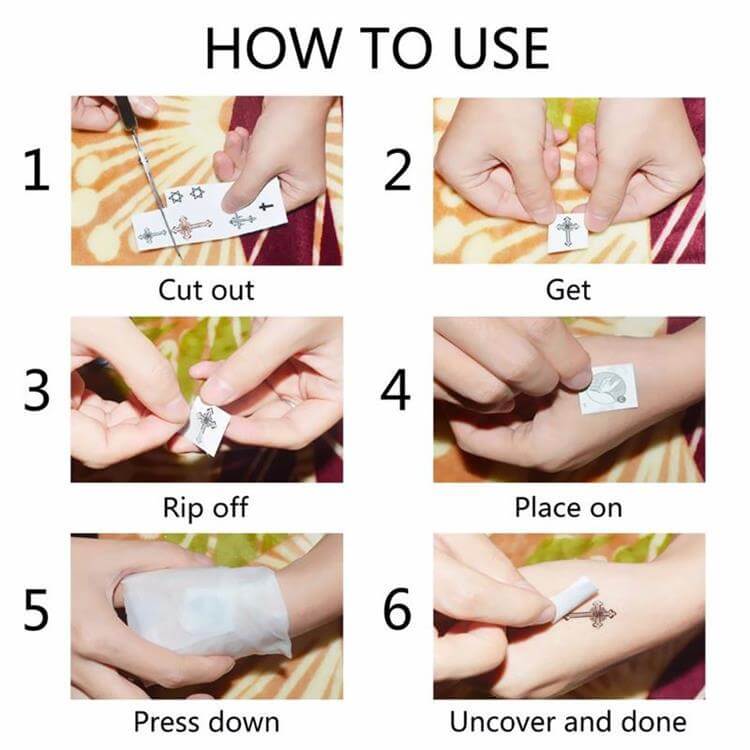 HOW TO USE

1

Cut out

2

Get

3

Rip off

4

Place on

5

Press down

6

Uncover and done